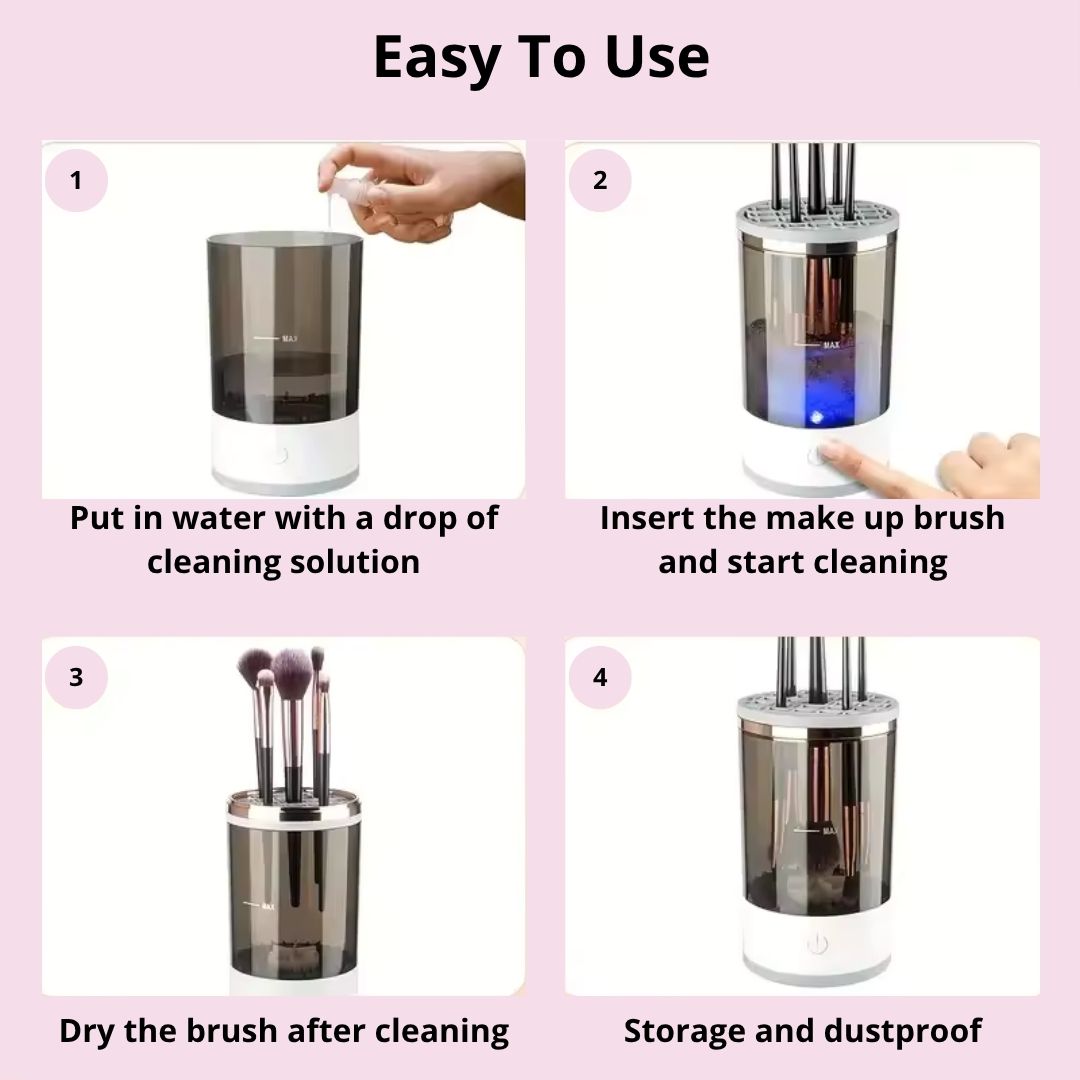 Easy To Use

1

MAX

Put in water with a drop of cleaning solution

2

MAX

Insert the make up brush and start cleaning

3

MAX

Dry the brush after cleaning

4

MAX

Storage and dustproof